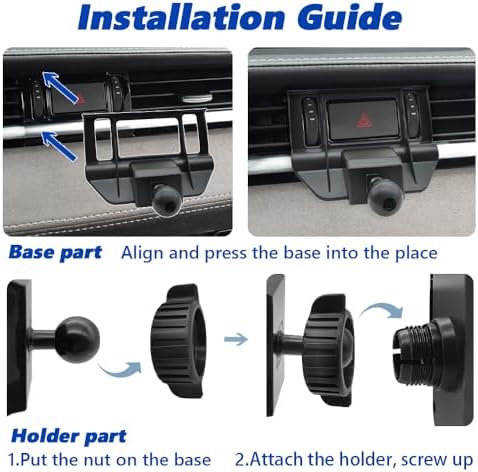 Installation Guide

Base part Align and press the base into the place

Holder part

1.Put the nut on the base 2.Attach the holder, screw up