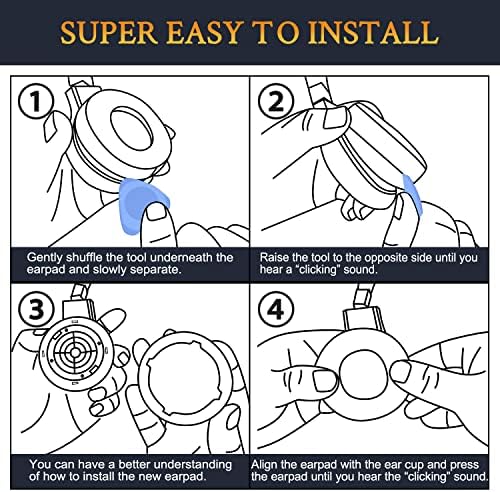 SUPER EASY TO INSTALL

1

Gently shuffle the tool underneath the earpad and slowly separate.

2

Raise the tool to the opposite side until you hear a "clicking" sound.

3

You can have a better understanding of how to install the new earpad.

4

Align the earpad with the ear cup and press the earpad until you hear the "clicking" sound.