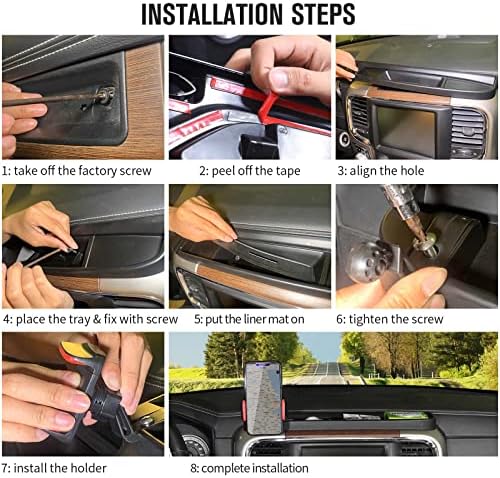 INSTALLATION STEPS

1: take off the factory screw

2: peel off the tape

3: align the hole

4: place the tray & fix with screw

5: put the liner mat on

6: tighten the screw

7: install the holder

8: complete installation