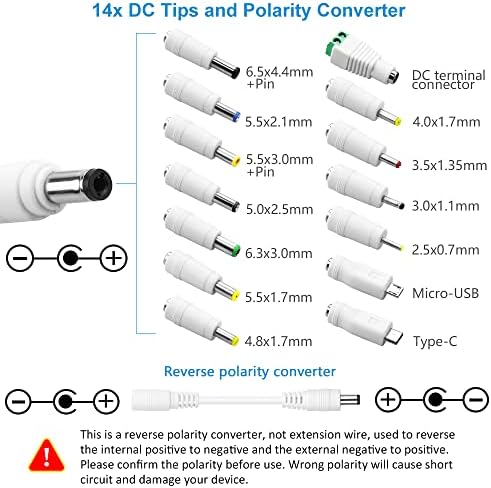 14x DC Tips and Polarity Converter

6.5x4.4mm +Pin

5.5x2.1mm

5.5x3.0mm +Pin

5.0x2.5mm

6.3x3.0mm

5.5x1.7mm

4.8x1.7mm

DC terminal connector

4.0x1.7mm

3.5x1.35mm

3.0x1.1mm

2.5x0.7mm

Micro-USB

Type-C

Reverse polarity converter

This is a reverse polarity converter, not extension wire, used to reverse the internal positive to negative and the external negative to positive. Please confirm the polarity before use. Wrong polarity will cause short circuit and damage your device.