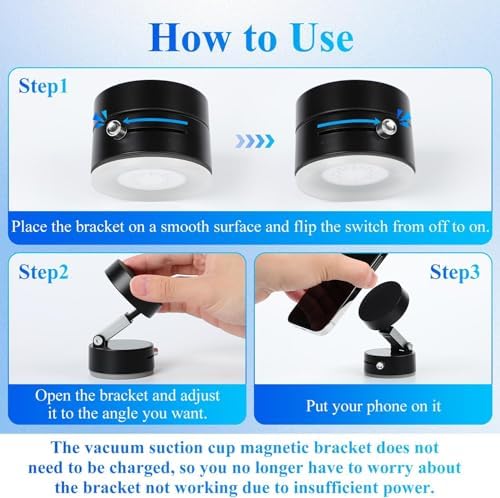 How to Use

Step1

Place the bracket on a smooth surface and flip the switch from off to on.

Step2

Open the bracket and adjust it to the angle you want.

Step3

Put your phone on it

The vacuum suction cup magnetic bracket does not need to be charged, so you no longer have to worry about the bracket not working due to insufficient power.