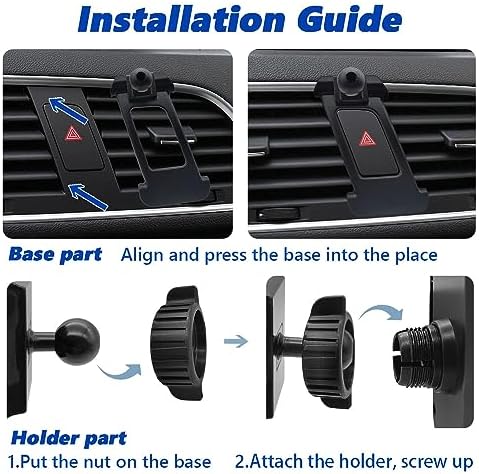 Installation Guide

Base part Align and press the base into the place

Holder part

1.Put the nut on the base 2.Attach the holder, screw up