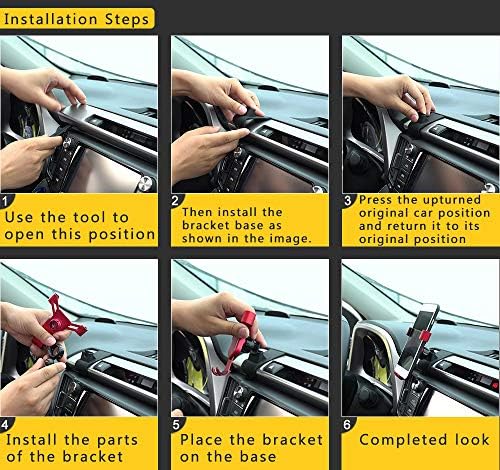 Installation Steps

1
Use the tool to open this position

2
Then install the bracket base as shown in the image.

3
Press the upturned original car position and return it to its original position

4
Install the parts of the bracket

5
Place the bracket on the base

6
Completed look